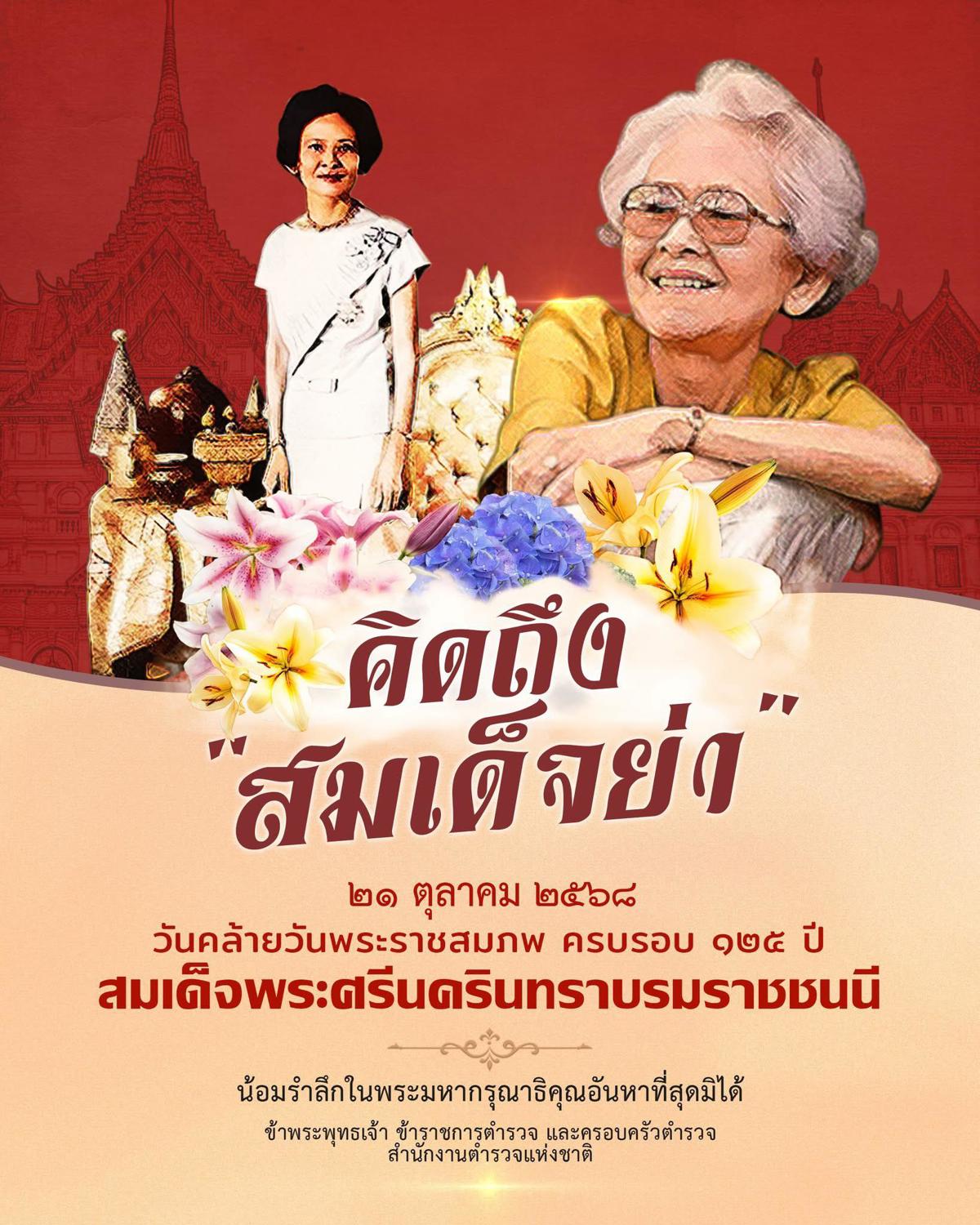 คิดถึง
"สมเด็จย่า"

๒๑ ตุลาคม ๒๕๖๘
วันคล้ายวันพระราชสมภพ ครบรอบ ๑๒๕ ปี
สมเด็จพระศรีนครินทราบรมราชชนนี

น้อมรำลึกในพระมหากรุณาธิคุณอันหาที่สุดมิได้

ข้าพระพุทธเจ้า ข้าราชการตำรวจ และครอบครัวตำรวจ
สำนักงานตำรวจแห่งชาติ