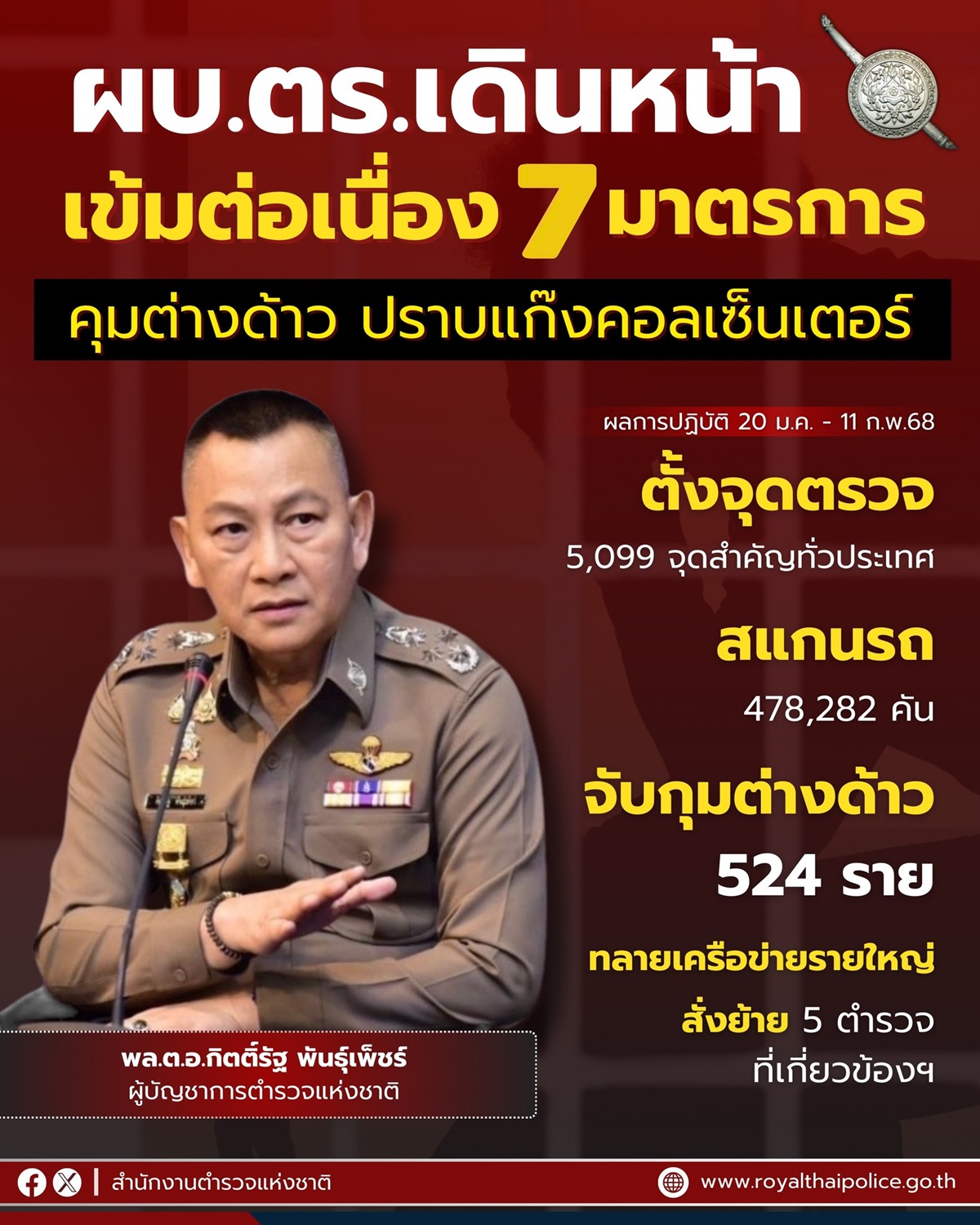 ผบ.ตร.เดินหน้า

เข้มต่อเนื่อง 7 มาตรการ

คุมต่างด้าว ปราบแก๊งคอลเซ็นเตอร์

ผลการปฏิบัติ 20 ม.ค. - 11 ก.พ.68

ตั้งจุดตรวจ

5,099 จุดสำคัญทั่วประเทศ

สแกนรถ

478,282 คัน

จับกุมต่างด้าว

524 ราย

ทลายเครือข่ายรายใหญ่

สั่งย้าย 5 ตำรวจ ที่เกี่ยวข้องฯ

พล.ต.อ.กิตติ์รัฐ พันธุ์เพ็ชร์
ผู้บัญชาการตำรวจแห่งชาติ

สำนักงานตำรวจแห่งชาติ

www.royalthaipolice.go.th