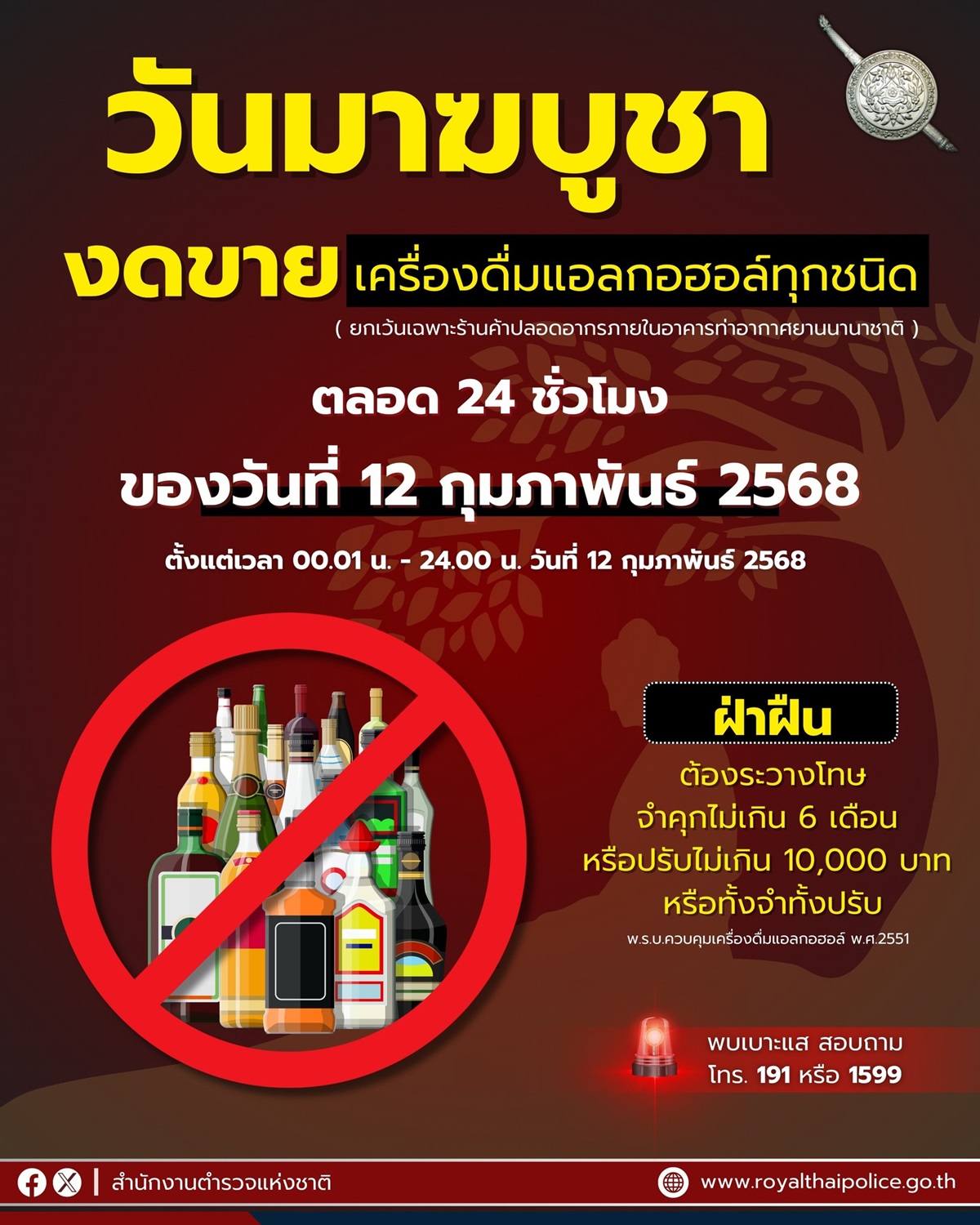 วันมาฆบูชา

งดขาย เครื่องดื่มแอลกอฮอล์ทุกชนิด

( ยกเว้นเฉพาะร้านค้าปลอดอากรภายในอาคารท่าอากาศยานนานาชาติ )

ตลอด 24 ชั่วโมง

ของวันที่ 12 กุมภาพันธ์ 2568

ตั้งแต่เวลา 00.01 น. - 24.00 น. วันที่ 12 กุมภาพันธ์ 2568

ฝ่าฝืน

ต้องระวางโทษ
จำคุกไม่เกิน 6 เดือน
หรือปรับไม่เกิน 10,000 บาท
หรือทั้งจำทั้งปรับ

พ.ร.บ.ควบคุมเครื่องดื่มแอลกอฮอล์ พ.ศ.2551

พบเบาะแส สอบถาม
โทร. 191 หรือ 1599

สำนักงานตำรวจแห่งชาติ

www.royalthaipolice.go.th