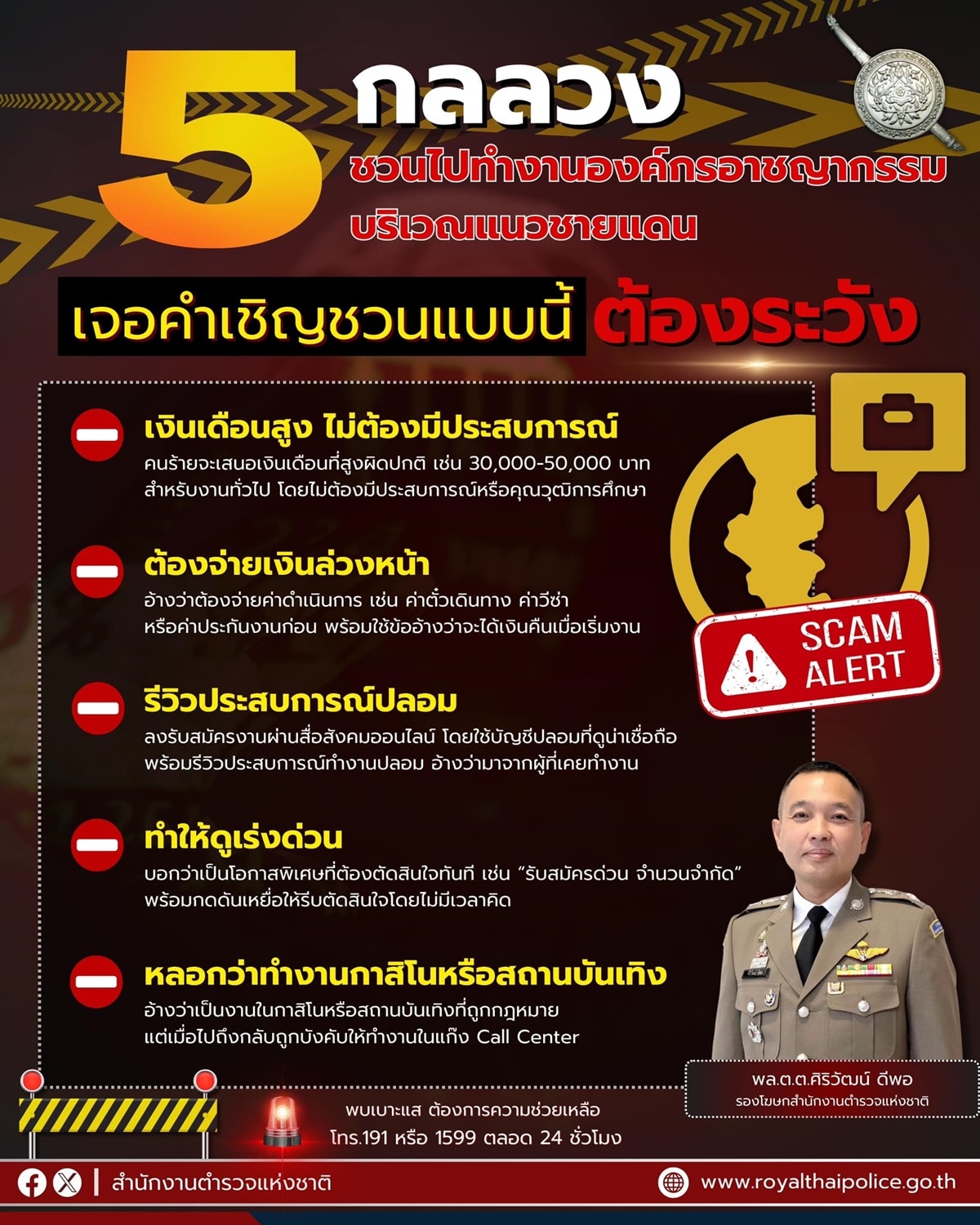 5 กลลวง
ชวนไปทำงานองค์กรอาชญากรรม
บริเวณแนวชายแดน

เจอคำเชิญชวนแบบนี้ ต้องระวัง

เงินเดือนสูง ไม่ต้องมีประสบการณ์
คนร้ายจะเสนอเงินเดือนที่สูงผิดปกติ เช่น 30,000-50,000 บาท สำหรับงานทั่วไป โดยไม่ต้องมีประสบการณ์หรือคุณวุฒิการศึกษา

ต้องจ่ายเงินล่วงหน้า
อ้างว่าต้องจ่ายค่าดำเนินการ เช่น ค่าตั๋วเดินทาง ค่าวีซ่า หรือค่าประกันงานก่อน พร้อมใช้ข้ออ้างว่าจะได้เงินคืนเมื่อเริ่มงาน

รีวิวประสบการณ์ปลอม
ลงรับสมัครงานผ่านสื่อสังคมออนไลน์ โดยใช้บัญชีปลอมที่ดูน่าเชื่อถือ พร้อมรีวิวประสบการณ์ทำงานปลอม อ้างว่ามาจากผู้ที่เคยทำงาน

ทำให้ดูเร่งด่วน
บอกว่าเป็นโอกาสพิเศษที่ต้องตัดสินใจทันที เช่น "รับสมัครด่วน จำนวนจำกัด" พร้อมกดดันเหยื่อให้รีบตัดสินใจโดยไม่มีเวลาคิด

หลอกว่าทำงานกาสิโนหรือสถานบันเทิง
อ้างว่าเป็นงานในกาสิโนหรือสถานบันเทิงที่ถูกกฎหมาย แต่เมื่อไปถึงกลับถูกบังคับให้ทำงานในแก๊ง Call Center

SCAM ALERT

พล.ต.ต.ศิริวัฒน์ ดีพอ
รองโฆษกสำนักงานตำรวจแห่งชาติ

พบเบาะแส ต้องการความช่วยเหลือ
โทร.191 หรือ 1599 ตลอด 24 ชั่วโมง

สำนักงานตำรวจแห่งชาติ
www.royalthaipolice.go.th