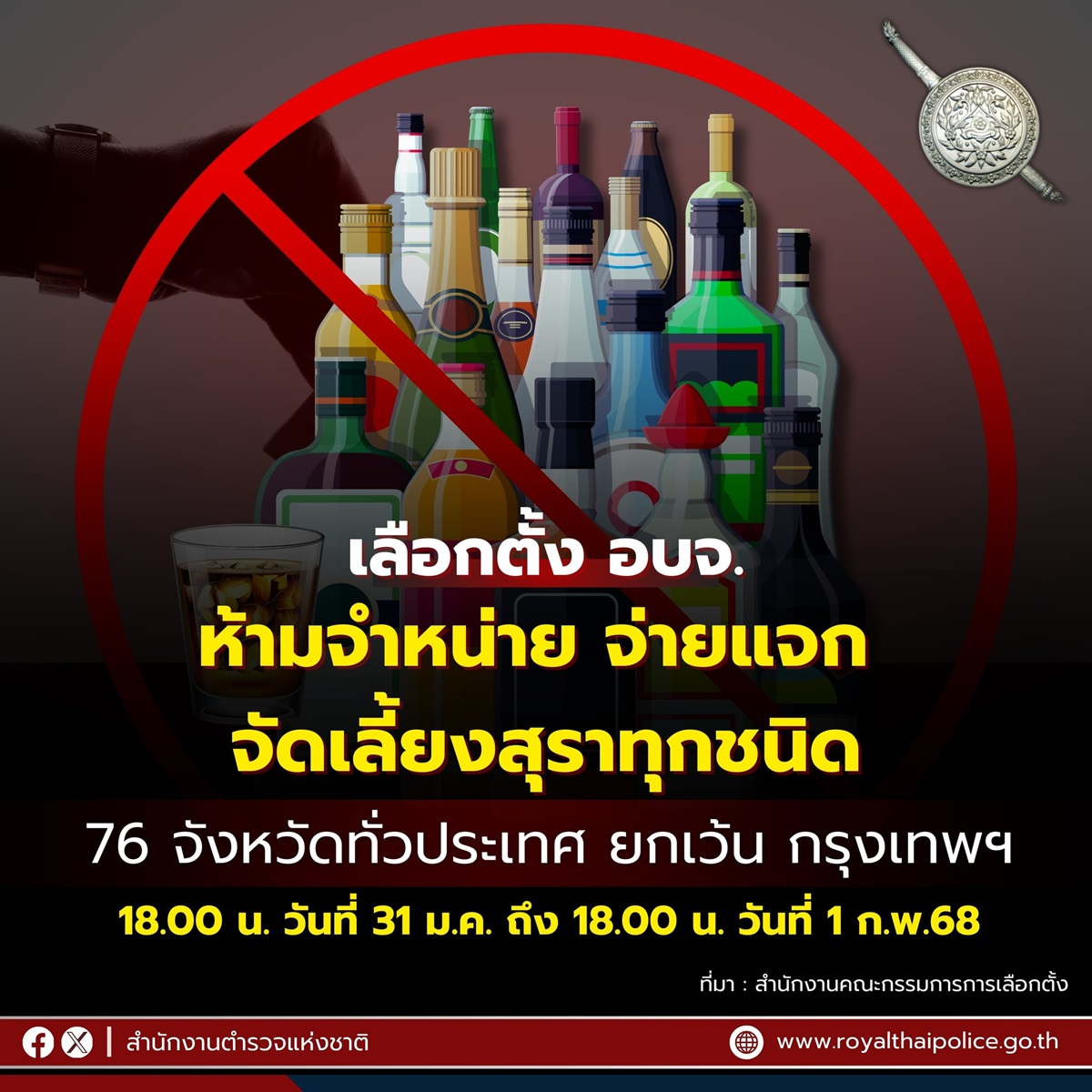 เลือกตั้ง อบจ.

ห้ามจำหน่าย จ่ายแจก จัดเลี้ยงสุราทุกชนิด

76 จังหวัดทั่วประเทศ ยกเว้น กรุงเทพฯ

18.00 น. วันที่ 31 ม.ค. ถึง 18.00 น. วันที่ 1 ก.พ.68

ที่มา : สำนักงานคณะกรรมการการเลือกตั้ง

สำนักงานตำรวจแห่งชาติ

www.royalthaipolice.go.th