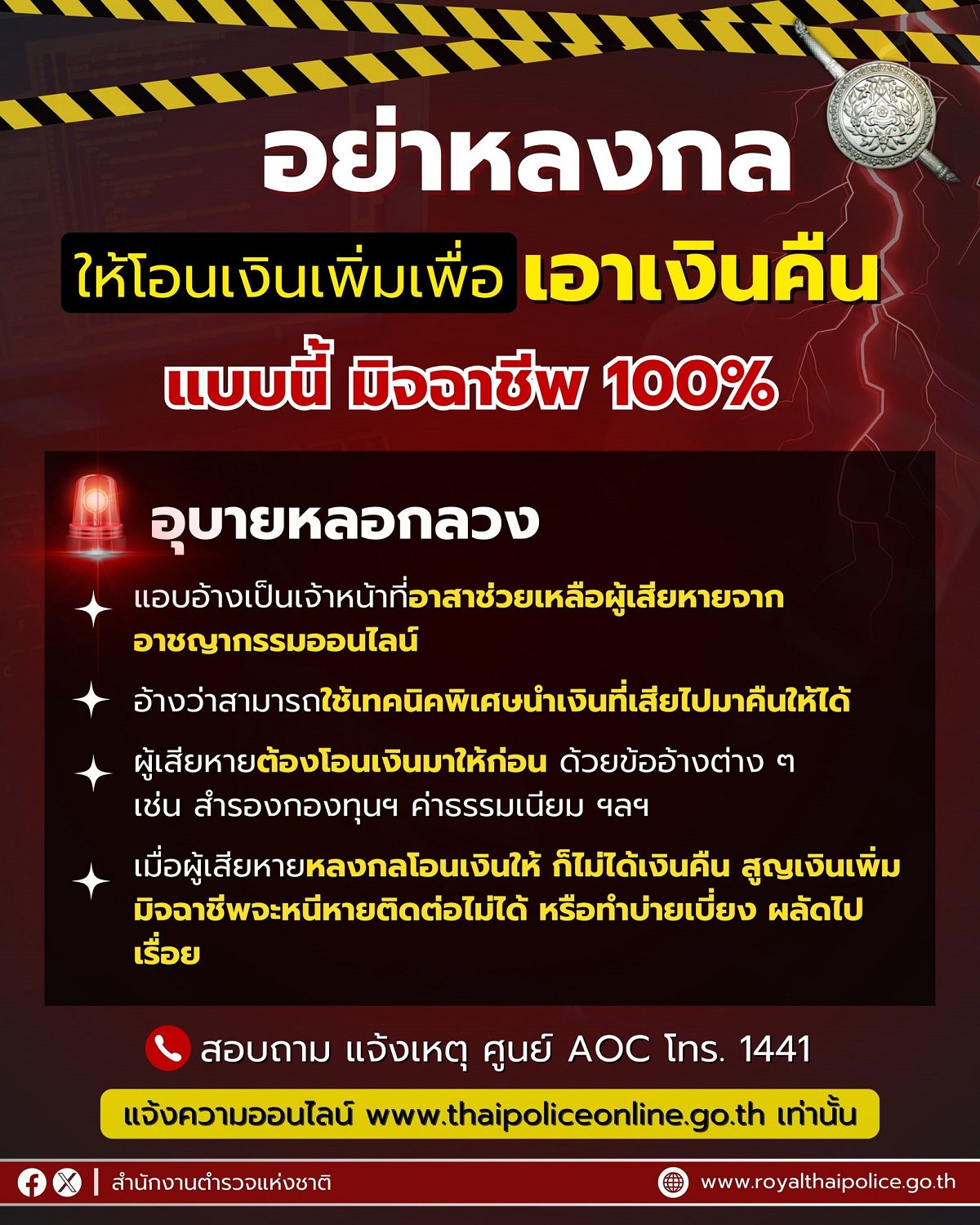 อย่าหลงกล

ให้โอนเงินเพิ่มเพื่อ เอาเงินคืน

แบบนี้ มิจฉาชีพ 100%

อุบายหลอกลวง

แอบอ้างเป็นเจ้าหน้าที่อาสาช่วยเหลือผู้เสียหายจากอาชญากรรมออนไลน์

อ้างว่าสามารถใช้เทคนิคพิเศษนำเงินที่เสียไปมาคืนให้ได้

ผู้เสียหายต้องโอนเงินมาให้ก่อน ด้วยข้ออ้างต่าง ๆ เช่น สำรองกองทุนฯ ค่าธรรมเนียม ฯลฯ

เมื่อผู้เสียหายหลงกลโอนเงินให้ ก็ไม่ได้เงินคืน สูญเงินเพิ่ม มิจฉาชีพจะหนีหายติดต่อไม่ได้ หรือทำบ่ายเบี่ยง ผลัดไปเรื่อย

สอบถาม แจ้งเหตุ ศูนย์ AOC โทร. 1441

แจ้งความออนไลน์ www.thaipoliceonline.go.th เท่านั้น

สำนักงานตำรวจแห่งชาติ

www.royalthaipolice.go.th