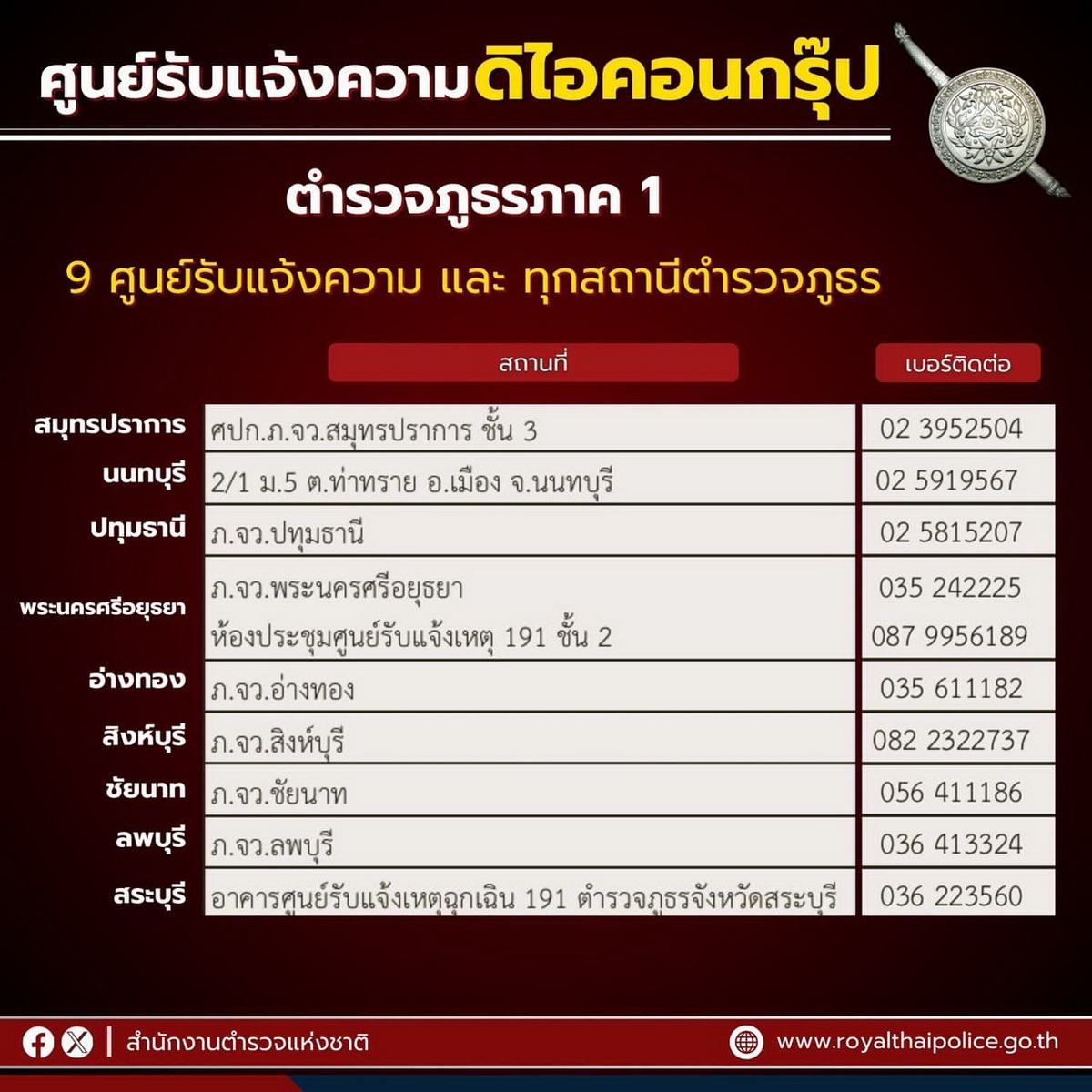 ศูนย์รับแจ้งความดิไอคอนกรุ๊ป

ตำรวจภูธรภาค 1

9 ศูนย์รับแจ้งความ และ ทุกสถานีตำรวจภูธร

| | สถานที่ | เบอร์ติดต่อ |
|---|---|---|
| สมุทรปราการ | ศปก.ภ.จว.สมุทรปราการ ชั้น 3 | 02 3952504 |
| นนทบุรี | 2/1 ม.5 ต.ท่าทราย อ.เมือง จ.นนทบุรี | 02 5919567 |
| ปทุมธานี | ภ.จว.ปทุมธานี | 02 5815207 |
| พระนครศรีอยุธยา | ภ.จว.พระนครศรีอยุธยา ห้องประชุมศูนย์รับแจ้งเหตุ 191 ชั้น 2 | 035 242225 087 9956189 |
| อ่างทอง | ภ.จว.อ่างทอง | 035 611182 |
| สิงห์บุรี | ภ.จว.สิงห์บุรี | 082 2322737 |
| ชัยนาท | ภ.จว.ชัยนาท | 056 411186 |
| ลพบุรี | ภ.จว.ลพบุรี | 036 413324 |
| สระบุรี | อาคารศูนย์รับแจ้งเหตุฉุกเฉิน 191 ตำรวจภูธรจังหวัดสระบุรี | 036 223560 |

สำนักงานตำรวจแห่งชาติ

www.royalthaipolice.go.th